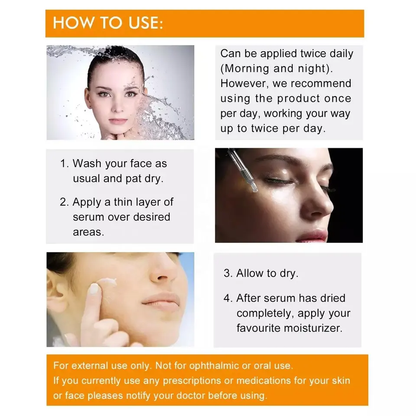 HOW TO USE:

Can be applied twice daily (Morning and night). However, we recommend using the product once per day, working your way up to twice per day.

1. Wash your face as usual and pat dry.

2. Apply a thin layer of serum over desired areas.

3. Allow to dry.

4. After serum has dried completely, apply your favourite moisturizer.

For external use only. Not for ophthalmic or oral use.
If you currently use any prescriptions or medications for your skin or face pleases notify your doctor before using.