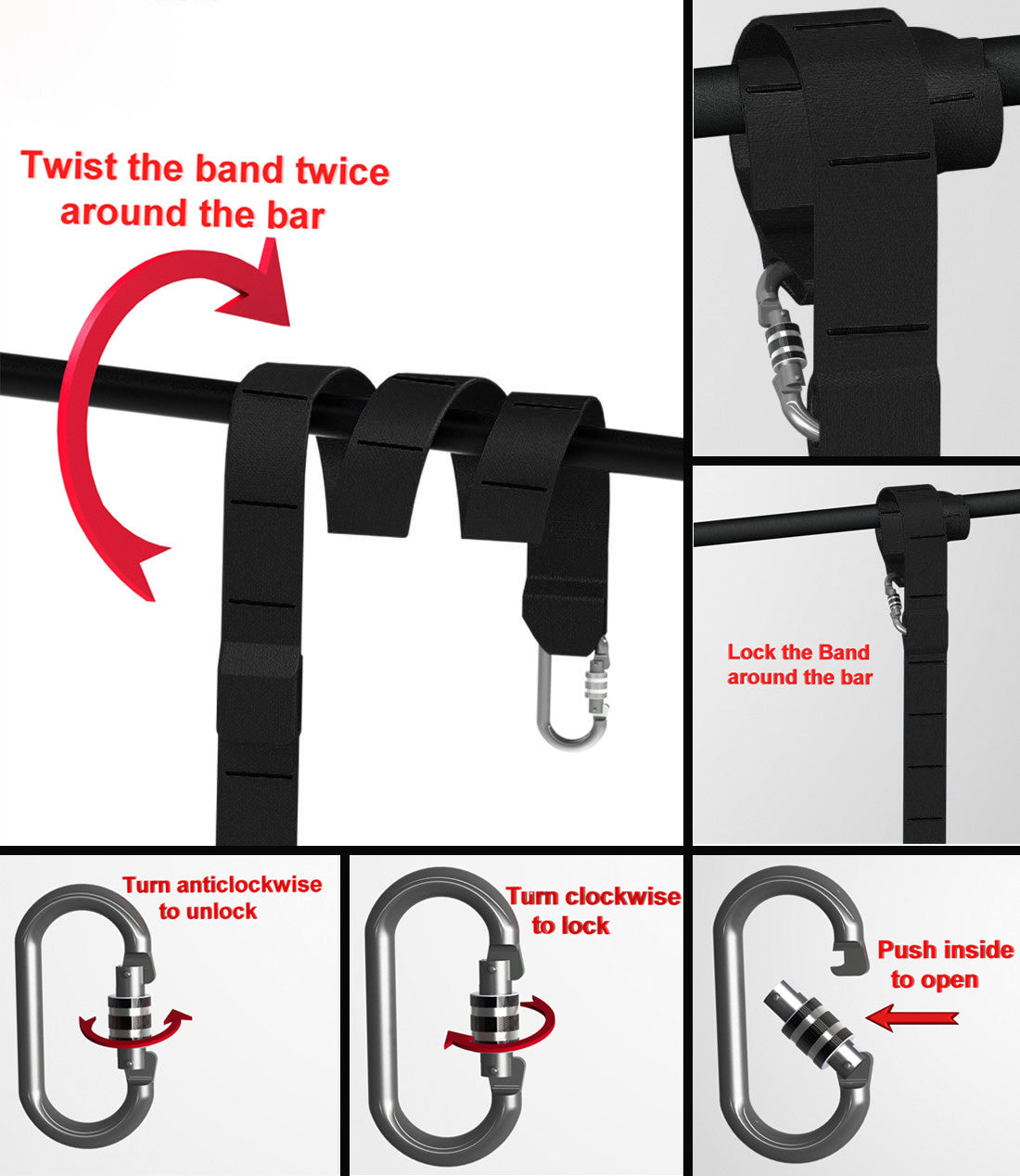 Twist the band twice around the bar

Lock the Band around the bar

Turn anticlockwise to unlock

Turn clockwise to lock

Push inside to open