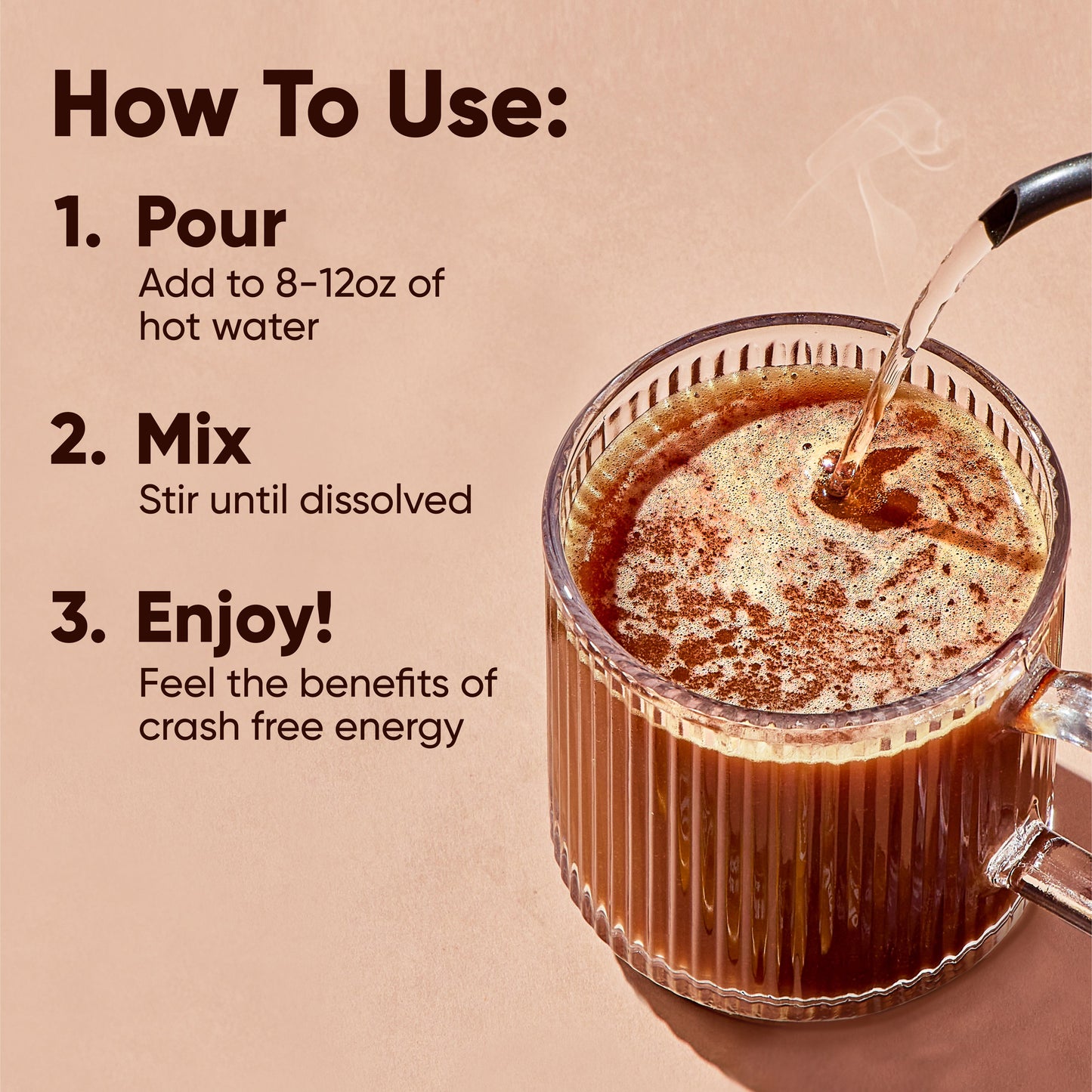 How To Use:

1. Pour
Add to 8-12oz of hot water

2. Mix
Stir until dissolved

3. Enjoy!
Feel the benefits of crash free energy